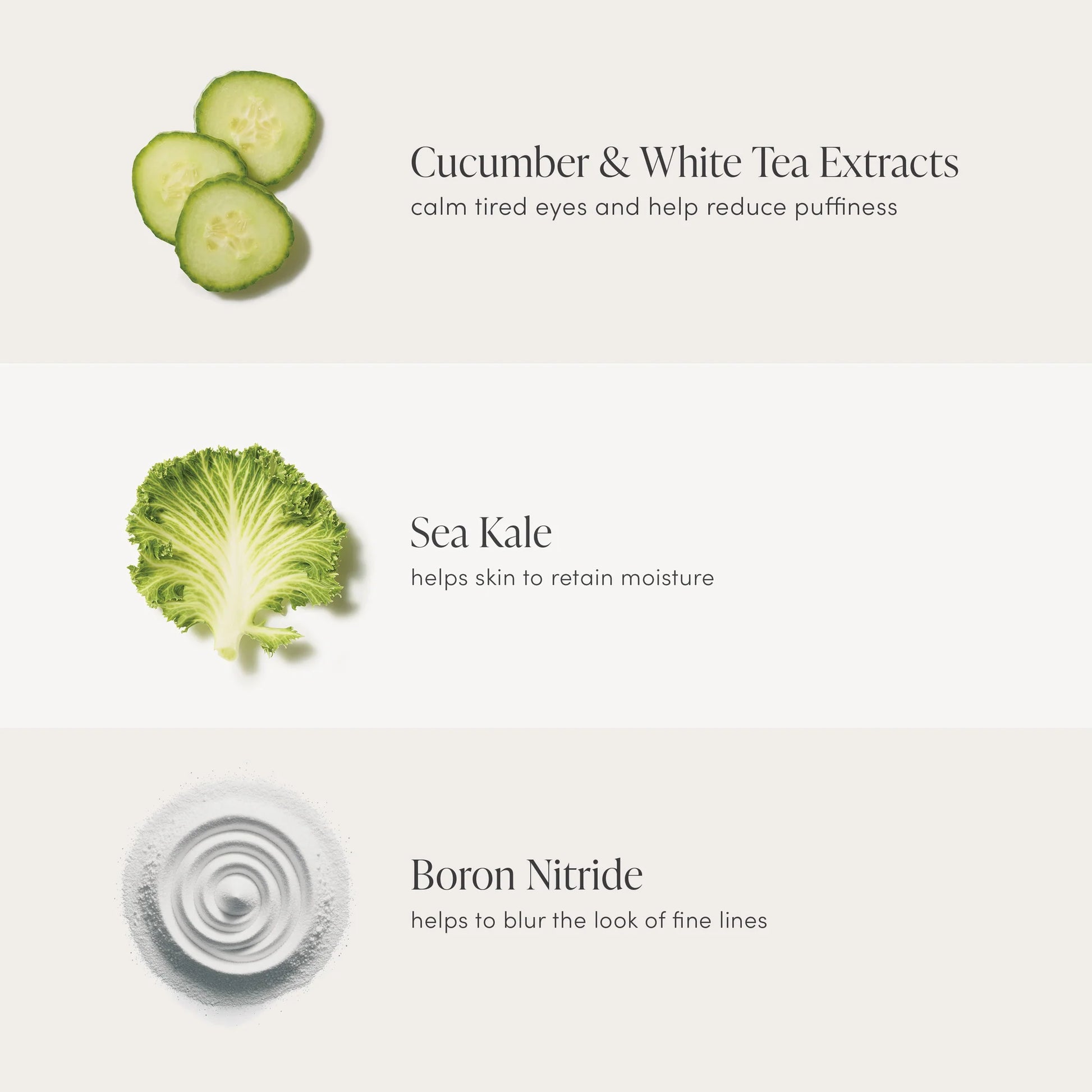 Cucumber & White Tea Extracts
calm tired eyes and help reduce puffiness

Sea Kale
helps skin to retain moisture

Boron Nitride
helps to blur the look of fine lines