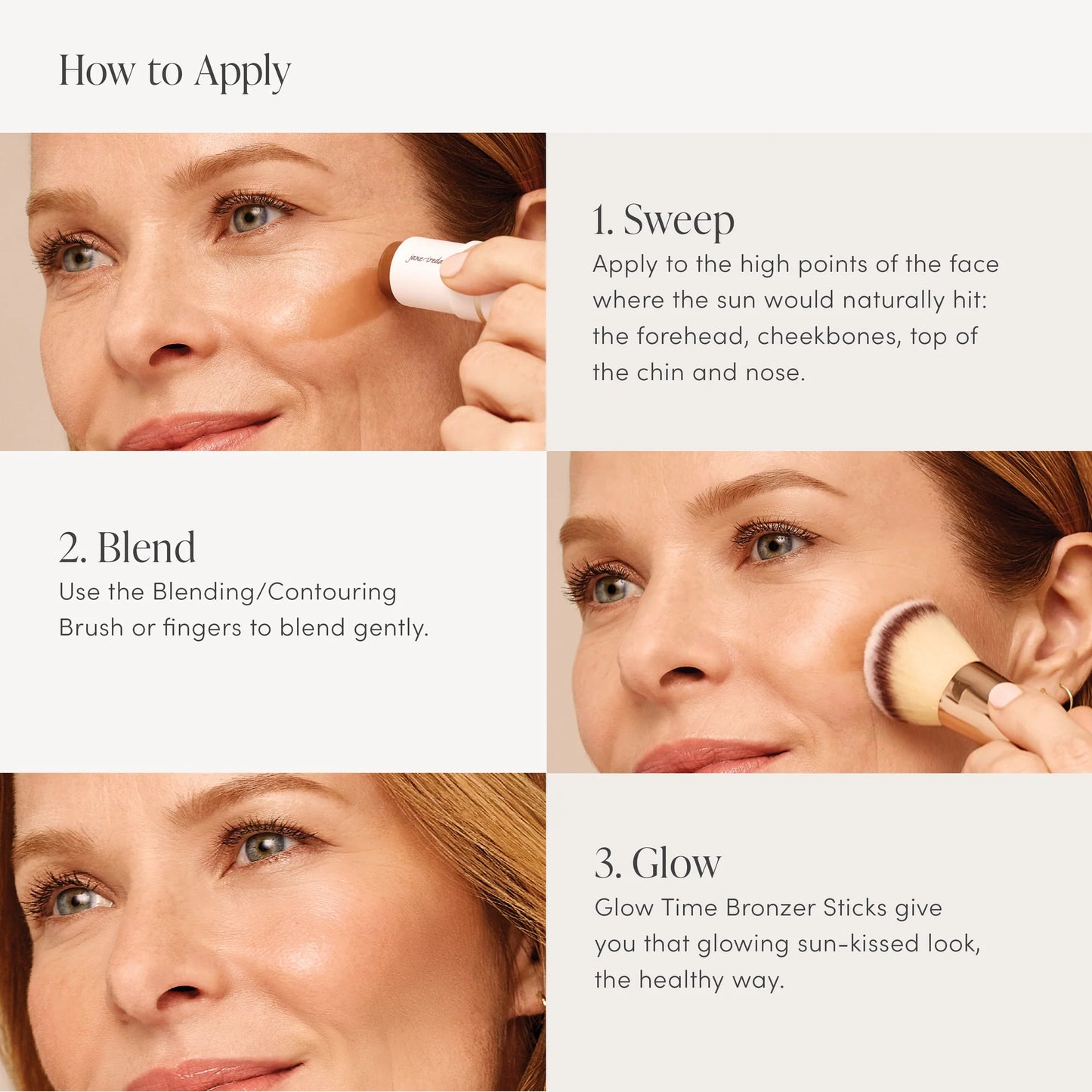 How to Apply

jane iredale

1. Sweep
Apply to the high points of the face where the sun would naturally hit: the forehead, cheekbones, top of the chin and nose.

2. Blend
Use the Blending/Contouring Brush or fingers to blend gently.

3. Glow
Glow Time Bronzer Sticks give you that glowing sun-kissed look, the healthy way.