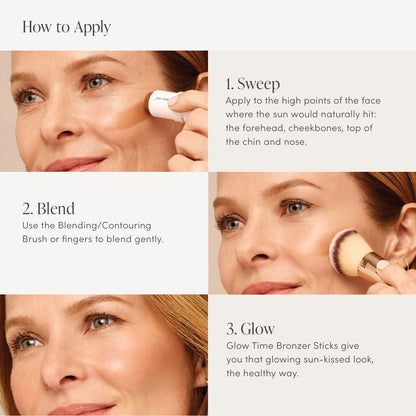 How to Apply

1. Sweep
Apply to the high points of the face where the sun would naturally hit: the forehead, cheekbones, top of the chin and nose.

2. Blend
Use the Blending/Contouring Brush or fingers to blend gently.

3. Glow
Glow Time Bronzer Sticks give you that glowing sun-kissed look, the healthy way.