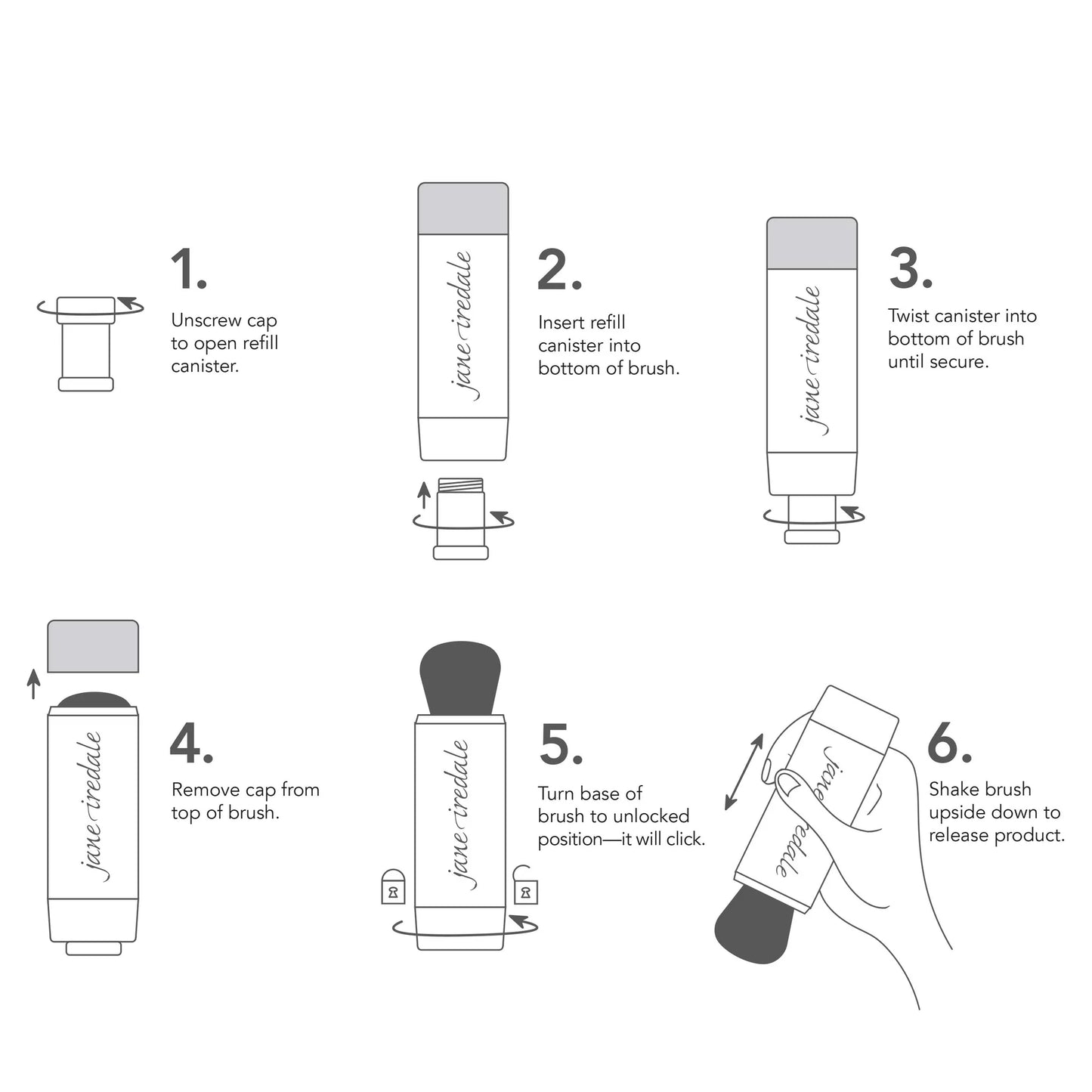 1.
Unscrew cap to open refill canister.

jane iredale

2.
Insert refill canister into bottom of brush.

jane iredale

3.
Twist canister into bottom of brush until secure.

jane iredale

4.
Remove cap from top of brush.

jane iredale

5.
Turn base of brush to unlocked position—it will click.

jane iredale

6.
Shake brush upside down to release product.