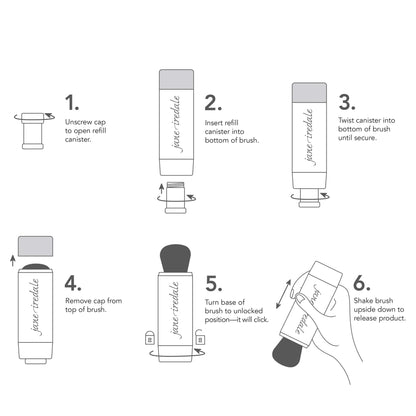 1.
Unscrew cap to open refill canister.

jane iredale

2.
Insert refill canister into bottom of brush.

jane iredale

3.
Twist canister into bottom of brush until secure.

jane iredale

4.
Remove cap from top of brush.

jane iredale

5.
Turn base of brush to unlocked position—it will click.

jane iredale

6.
Shake brush upside down to release product.