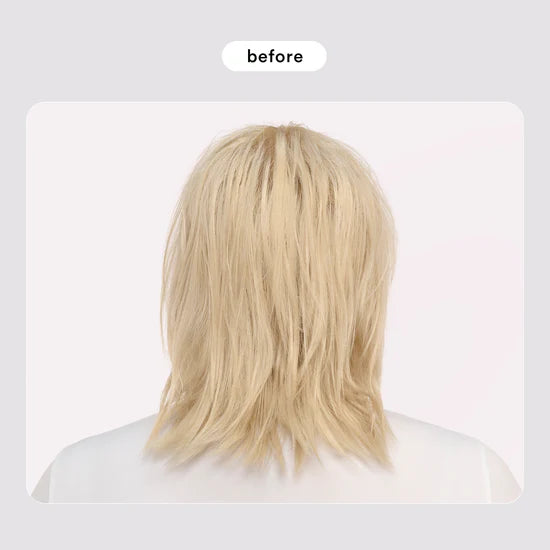 before