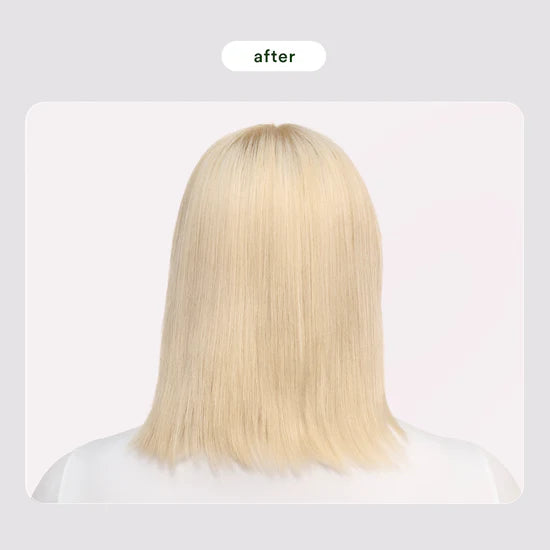 after